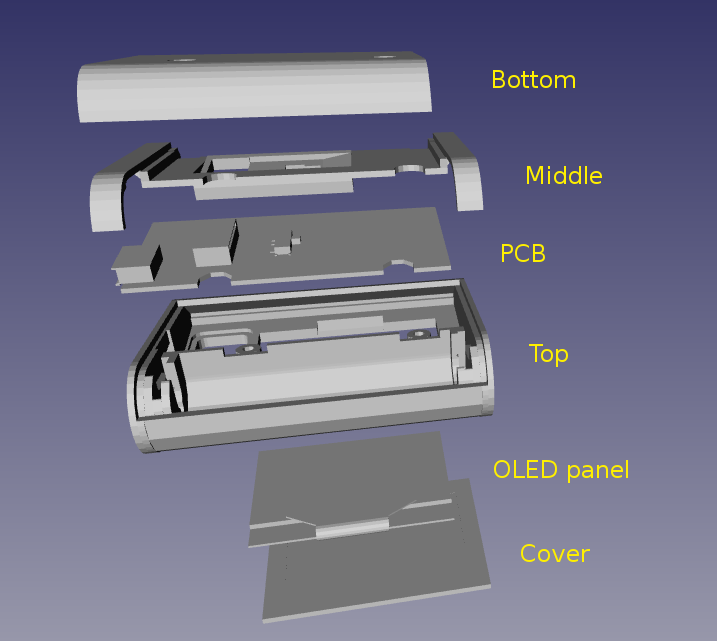 Bottom

Middle

PCB

Top

OLED panel

Cover